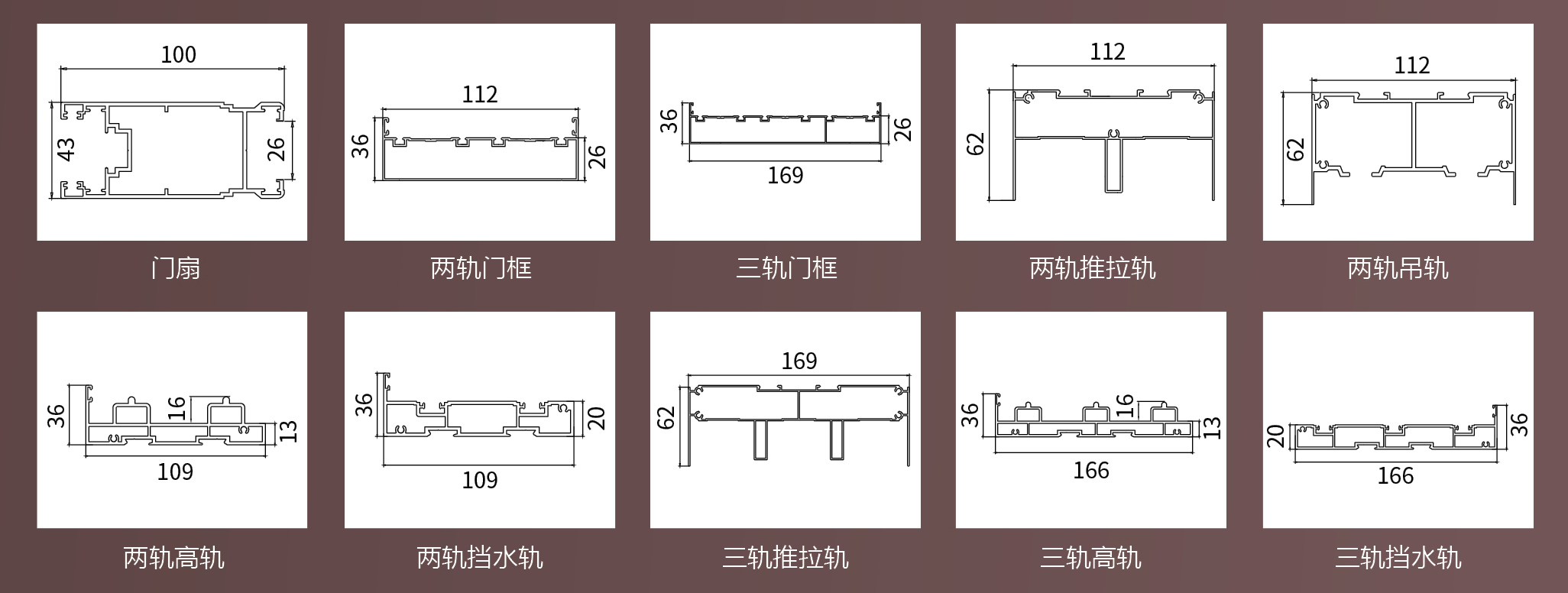 100
43
26
门扇

112
36
26
两轨门框

36
26
169
三轨门框

112
62
两轨推拉轨

112
62
两轨吊轨

36
16
13
109
两轨高轨

36
20
109
两轨挡水轨

169
62
三轨推拉轨

36
16
13
166
三轨高轨

20
36
166
三轨挡水轨