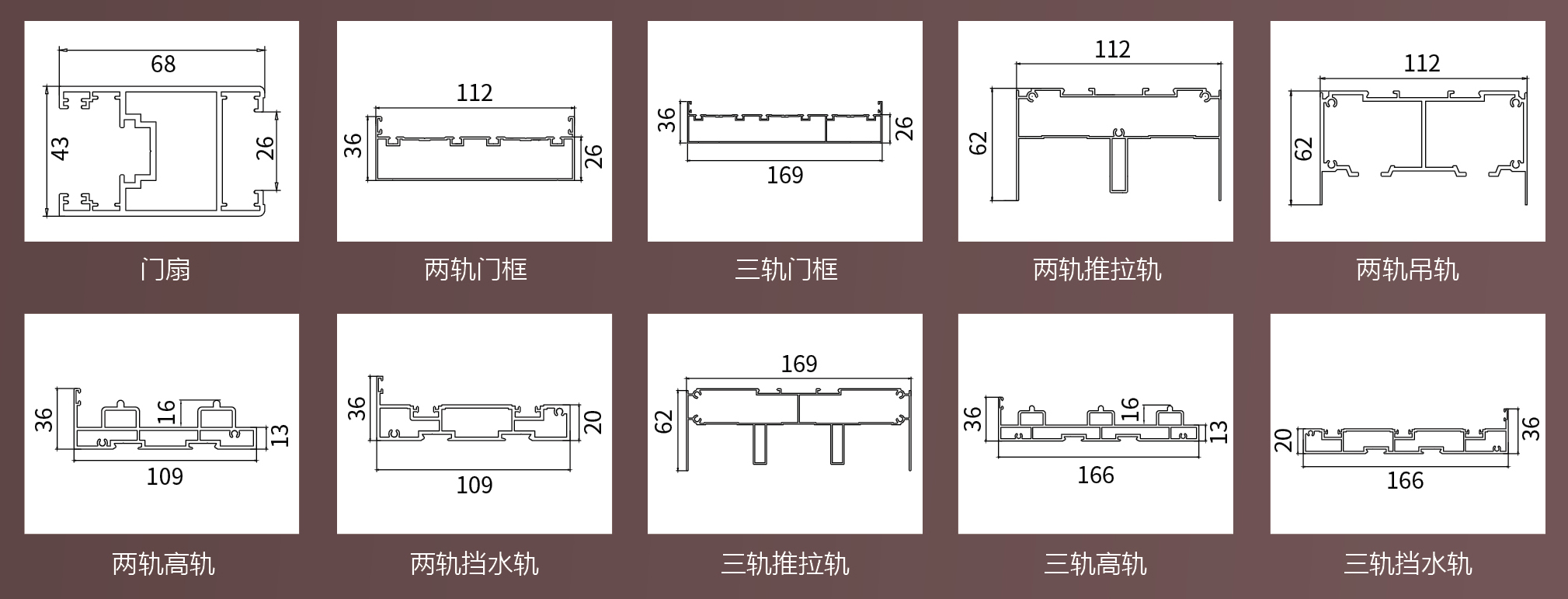 68
43
26
门扇

112
36
26
两轨门框

36
26
169
三轨门框

112
62
两轨推拉轨

112
62
两轨吊轨

36
16
13
109
两轨高轨

36
20
109
两轨挡水轨

169
62
三轨推拉轨

36
16
13
166
三轨高轨

20
36
166
三轨挡水轨