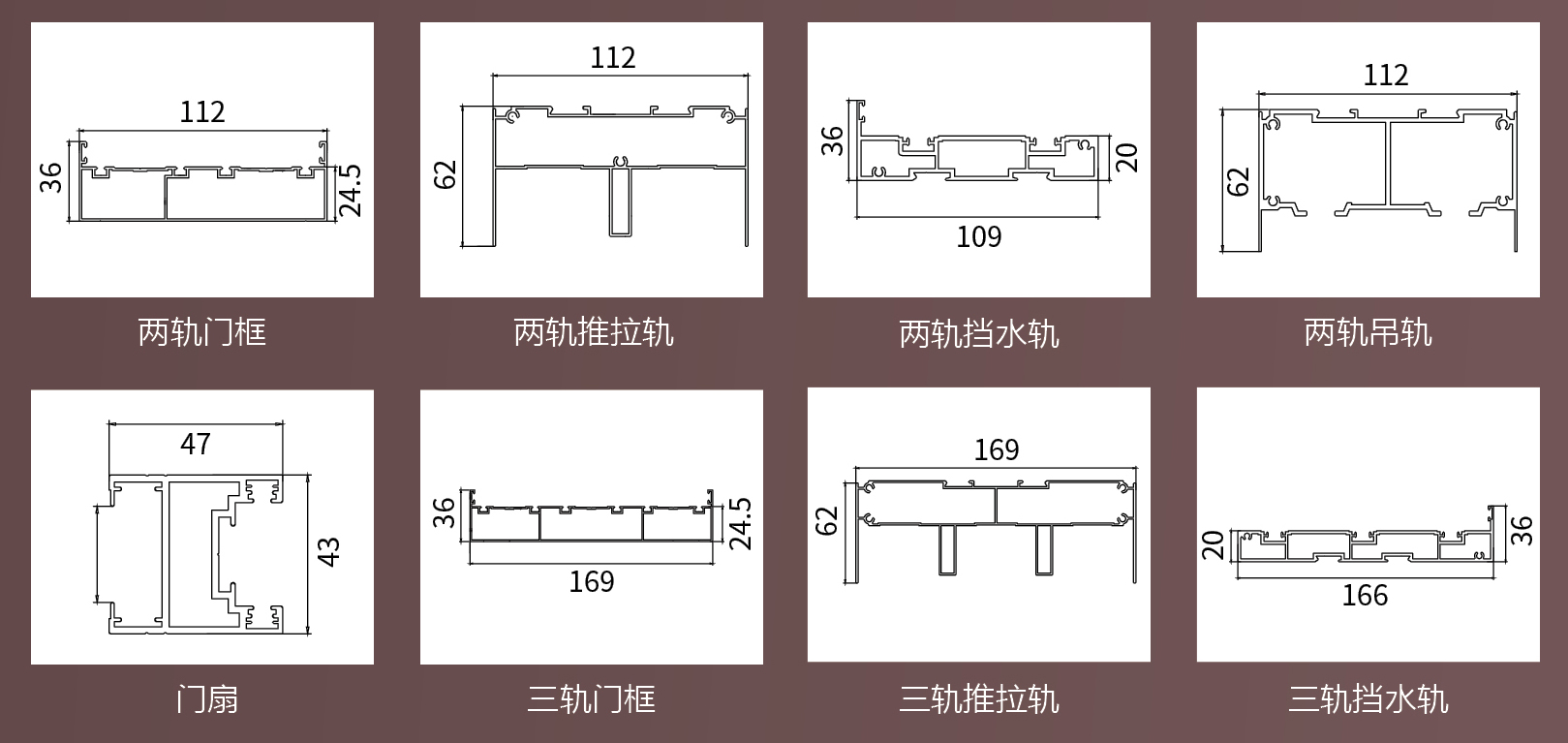 112
36
24.5
两轨门框

112
62
两轨推拉轨

36
20
109
两轨挡水轨

112
62
两轨吊轨

47
43
门扇

36
24.5
169
三轨门框

169
62
三轨推拉轨

20
36
166
三轨挡水轨